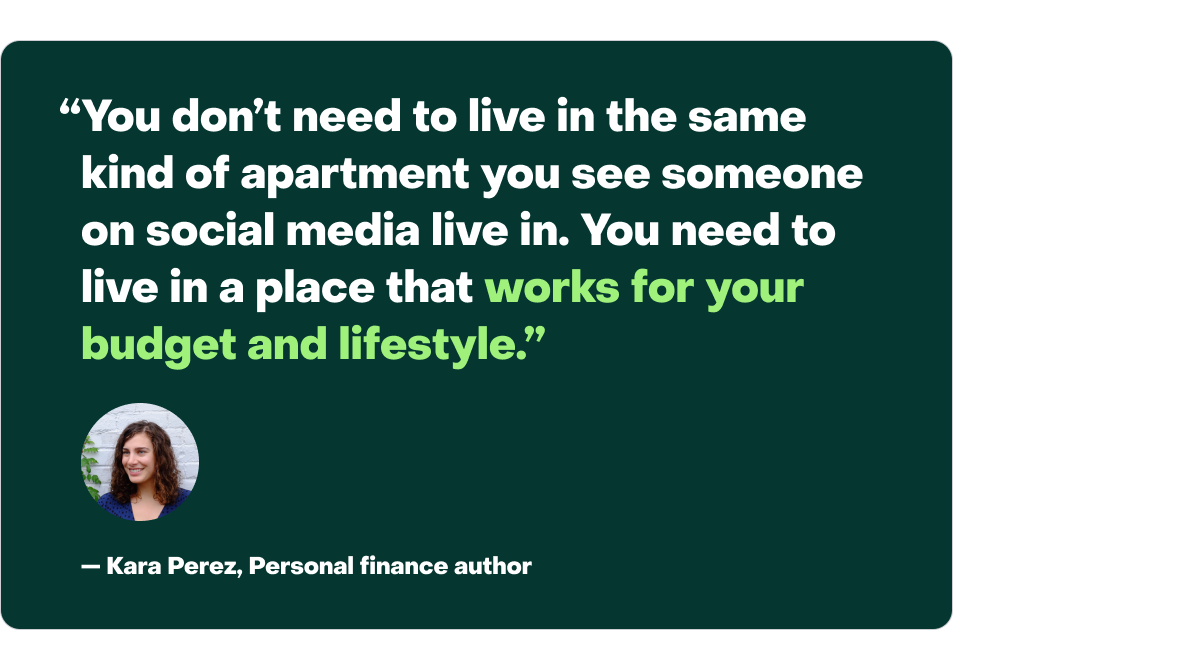 “You don’t need to live in the same kind of apartment you see someone on social media live in. You need to live in a place that works for your budget and lifestyle.”

— Kara Perez, Personal finance author