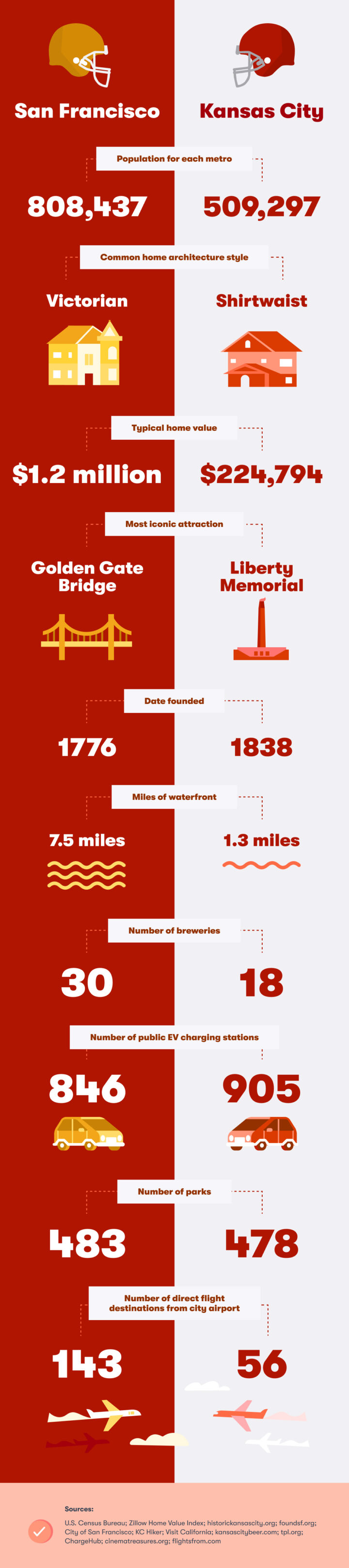 San Francisco

Kansas City

Population for each metro

808,437

509,297

Common home architecture style

Victorian

Shirtwaist

Typical home value

$1.2 million

$224,794

Most iconic attraction

Golden Gate Bridge

Liberty Memorial

Date founded

1776

1838

Miles of waterfront

7.5 miles

1.3 miles

Number of breweries

30

18

Number of public EV charging stations

846

905

Number of parks

483

478

Number of direct flight destinations from city airport

143

56

Sources:
U.S. Census Bureau; Zillow Home Value Index; historickansascity.org; foundsf.org; City of San Francisco; KC Hiker; Visit California; kansascitybeer.com; tpl.org; ChargeHub; cinematreasures.org; flightsfrom.com